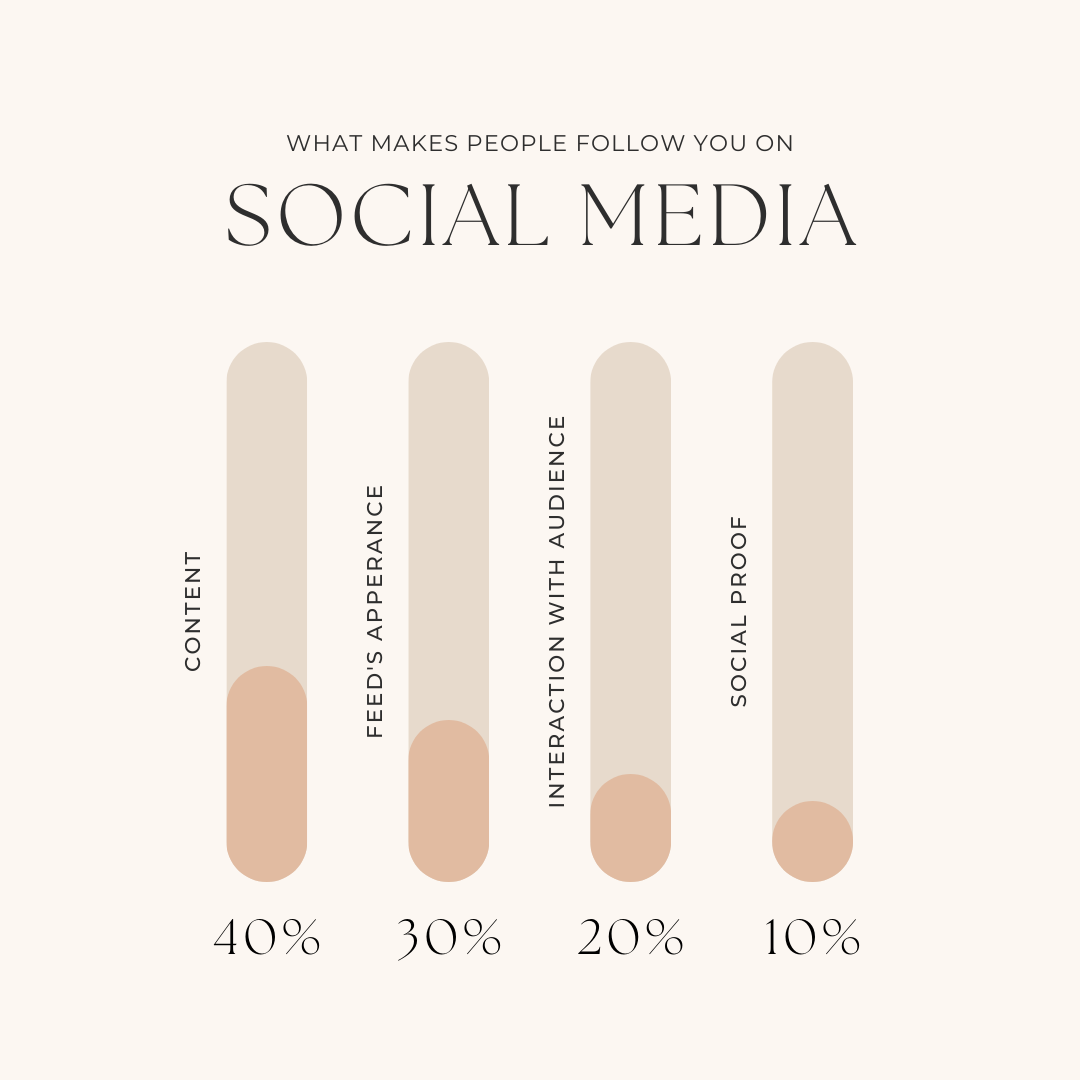 WHAT MAKES PEOPLE FOLLOW YOU ON

SOCIAL MEDIA

CONTENT

FEED'S APPERANCE

INTERACTION WITH AUDIENCE

SOCIAL PROOF

40%

30%

20%

10%